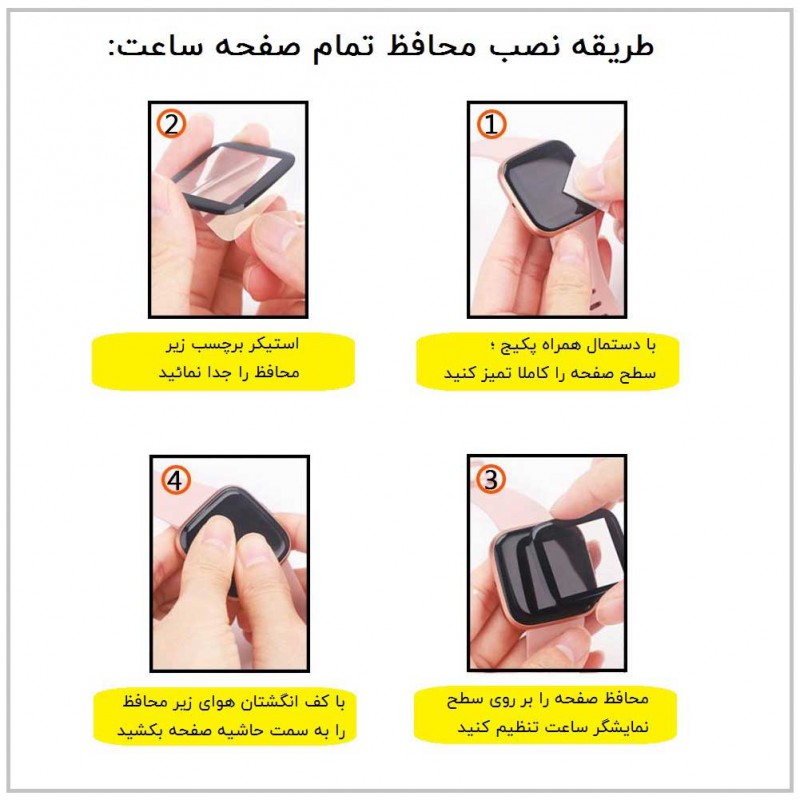 طریقه نصب محافظ تمام صفحه ساعت:

1

با دستمال همراه پکیج ؛ سطح صفحه را کاملا تمیز کنید

2

استیکر برچسب زیر محافظ را جدا نمائید

3

محافظ صفحه را بر روی سطح نمایشگر ساعت تنظیم کنید

4

با کف انگشتان هوای زیر محافظ را به سمت حاشیه صفحه بکشید